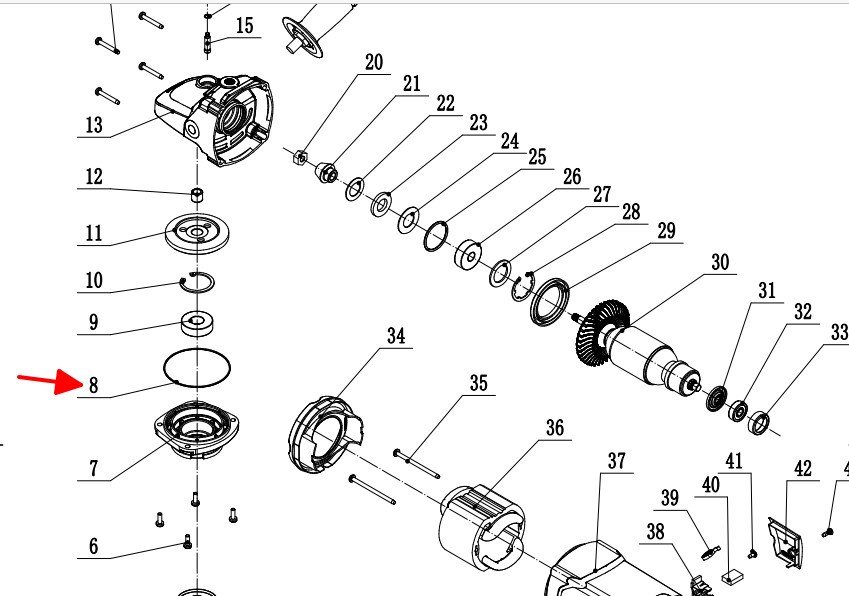 15
20
21
22
23
24
25
26
27
28
29
30
31
32
33
13
12
11
10
9
8
7
6
34
35
36
37
38
39
40
41
42
4